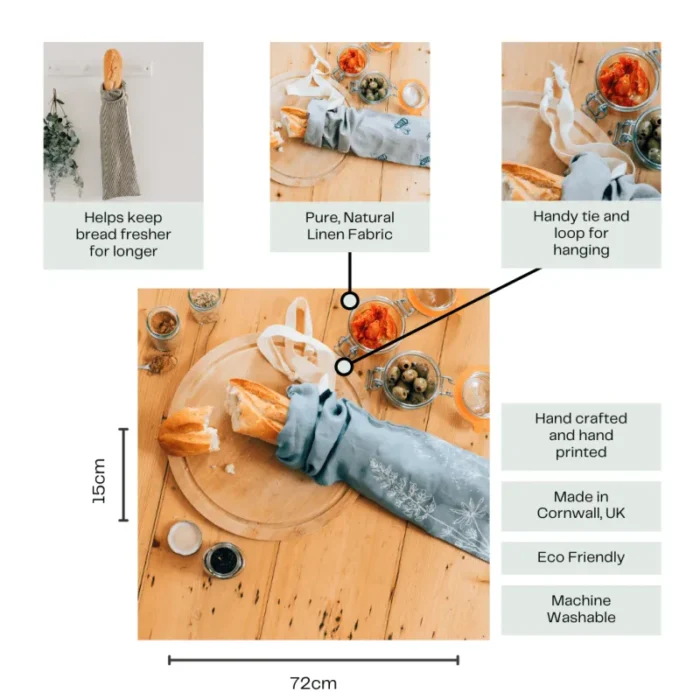 Helps keep bread fresher for longer

Pure, Natural Linen Fabric

Handy tie and loop for hanging

15cm

Hand crafted and hand printed

Made in Cornwall, UK

Eco Friendly

Machine Washable

72cm